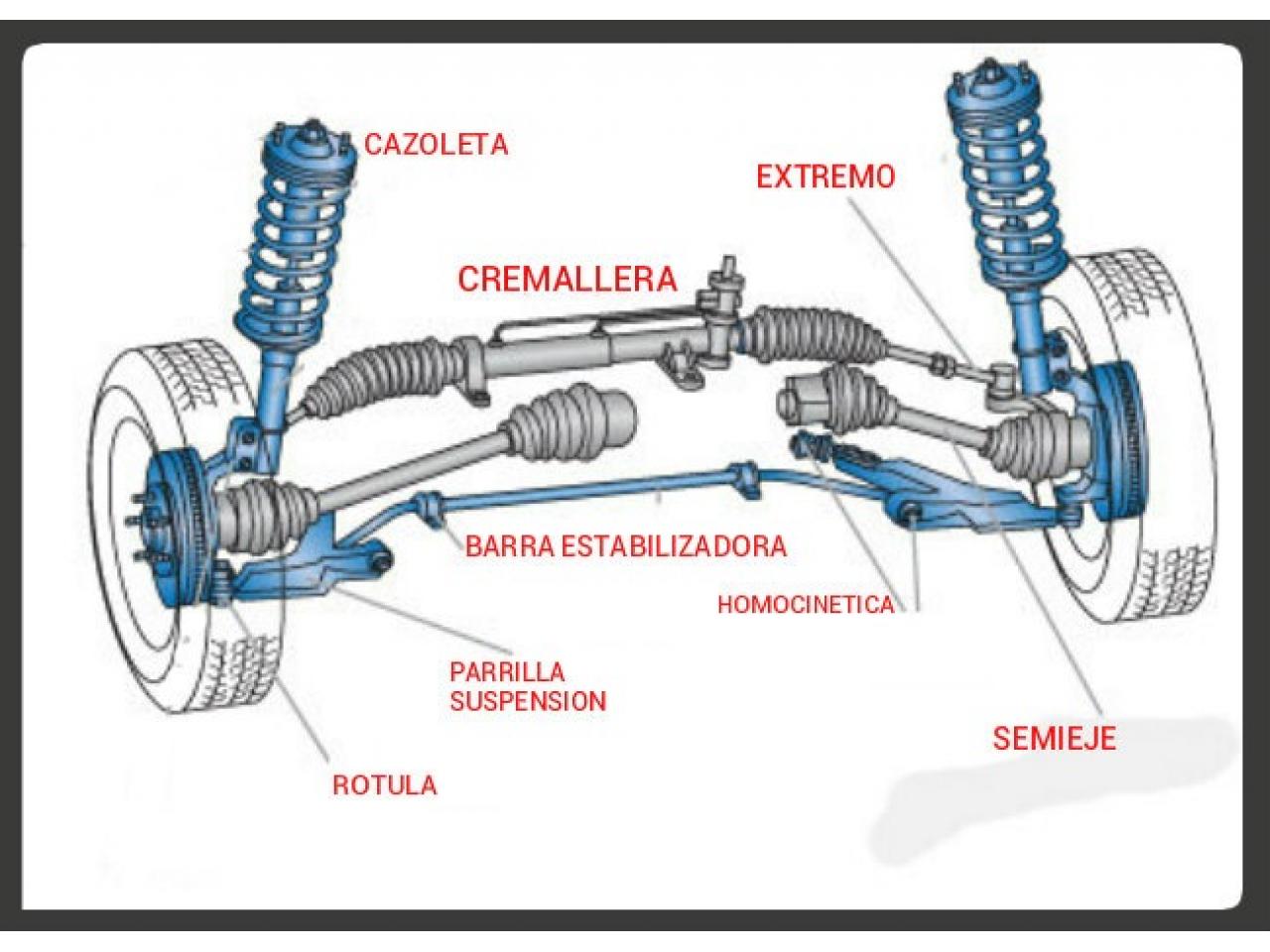 CAZOLETA

EXTREMO

CREMALLERA

BARRA ESTABILIZADORA

HOMOCINETICA

PARRILLA SUSPENSION

SEMIEJE

ROTULA