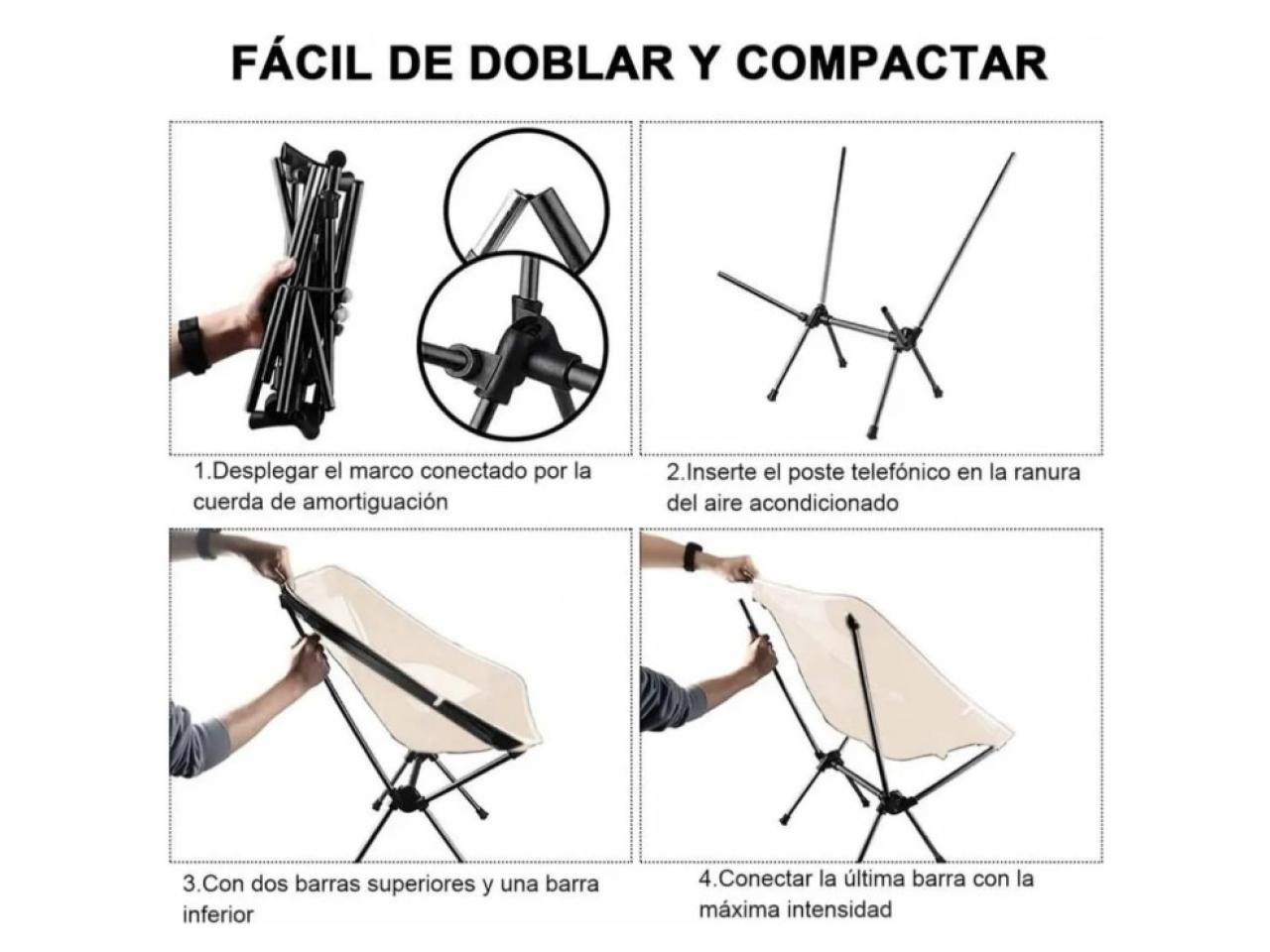 FÁCIL DE DOBLAR Y COMPACTAR

1.Desplegar el marco conectado por la cuerda de amortiguación

2.Inserte el poste telefónico en la ranura del aire acondicionado

3.Con dos barras superiores y una barra inferior

4.Conectar la última barra con la máxima intensidad