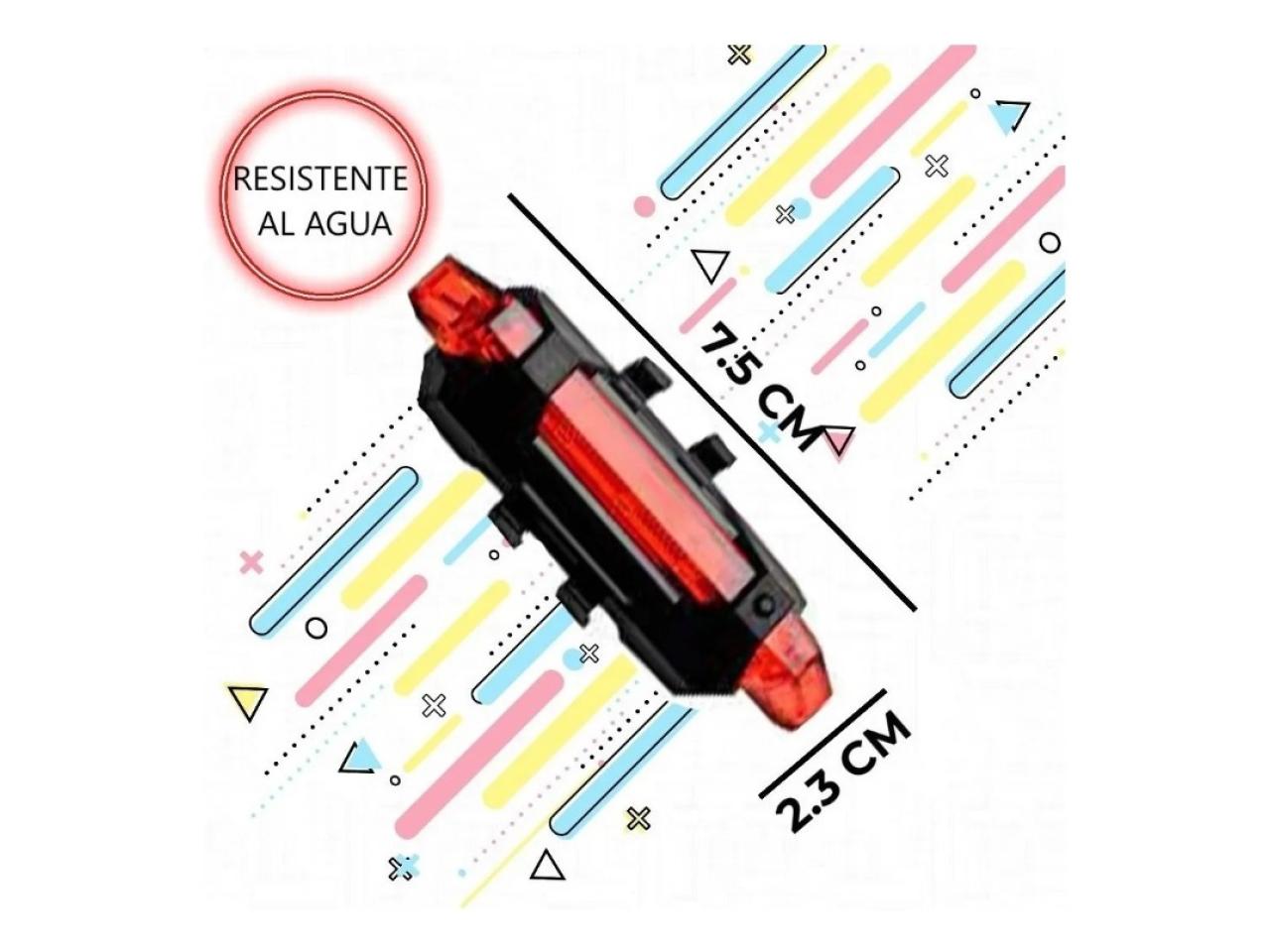 RESISTENTE AL AGUA

7.5 CM

2.3 CM