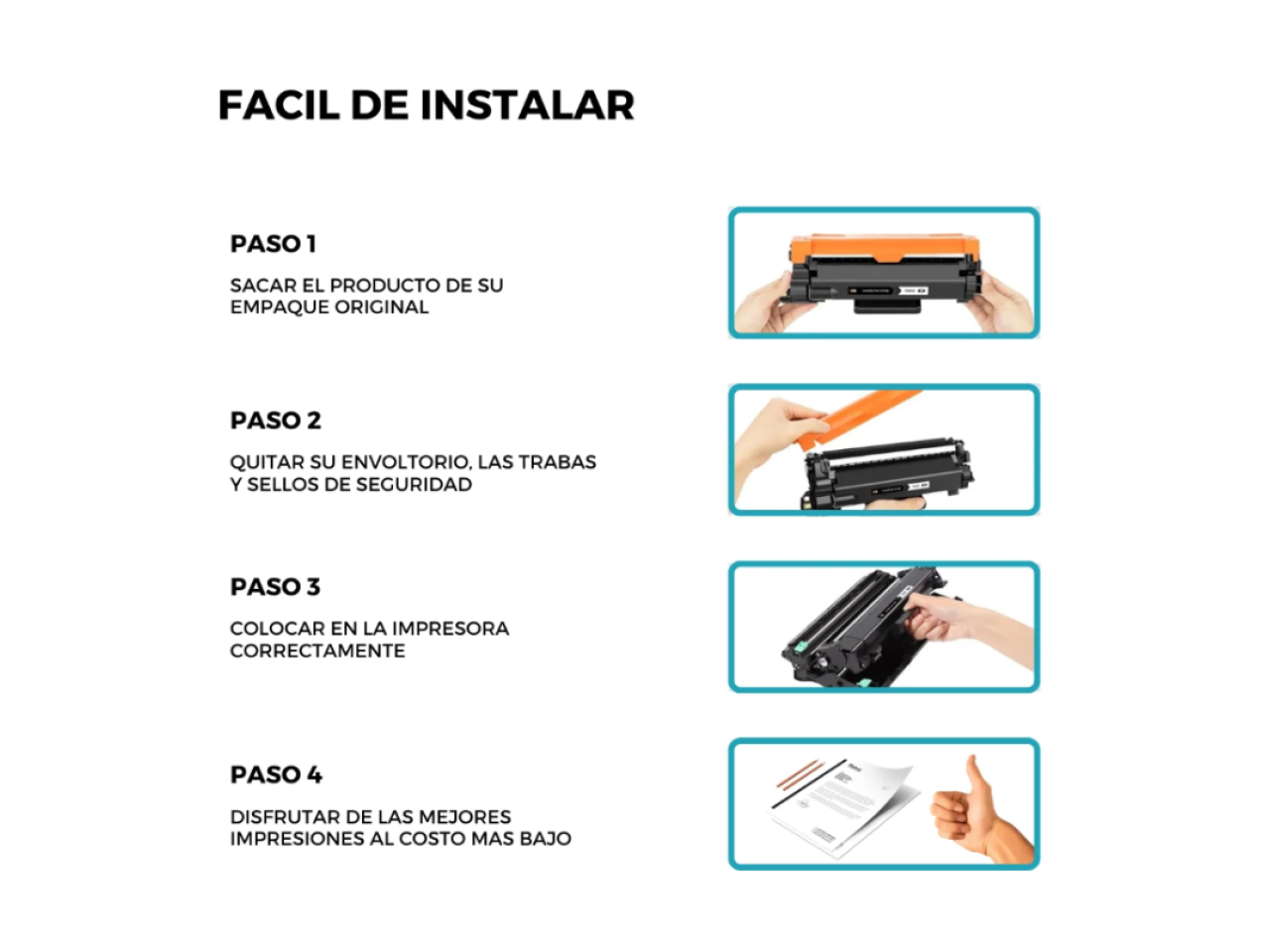 FACIL DE INSTALAR

PASO 1

SACAR EL PRODUCTO DE SU EMPAQUE ORIGINAL

PASO 2

QUITAR SU ENVOLTORIO, LAS TRABAS Y SELLOS DE SEGURIDAD

PASO 3

COLOCAR EN LA IMPRESORA CORRECTAMENTE

PASO 4

DISFRUTAR DE LAS MEJORES IMPRESIONES AL COSTO MAS BAJO