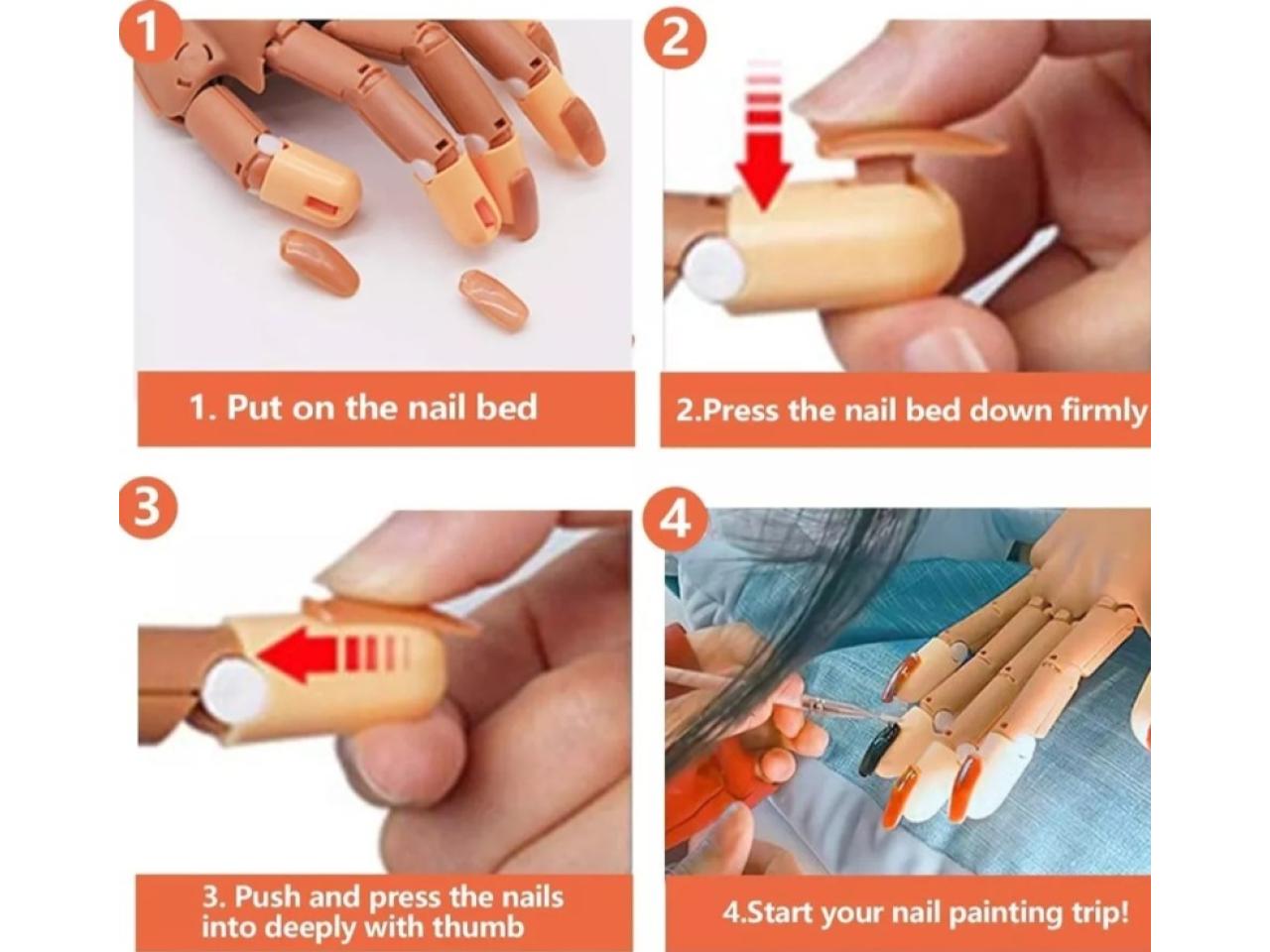 1

1. Put on the nail bed

2

2.Press the nail bed down firmly

3

3. Push and press the nails into deeply with thumb

4

4.Start your nail painting trip!