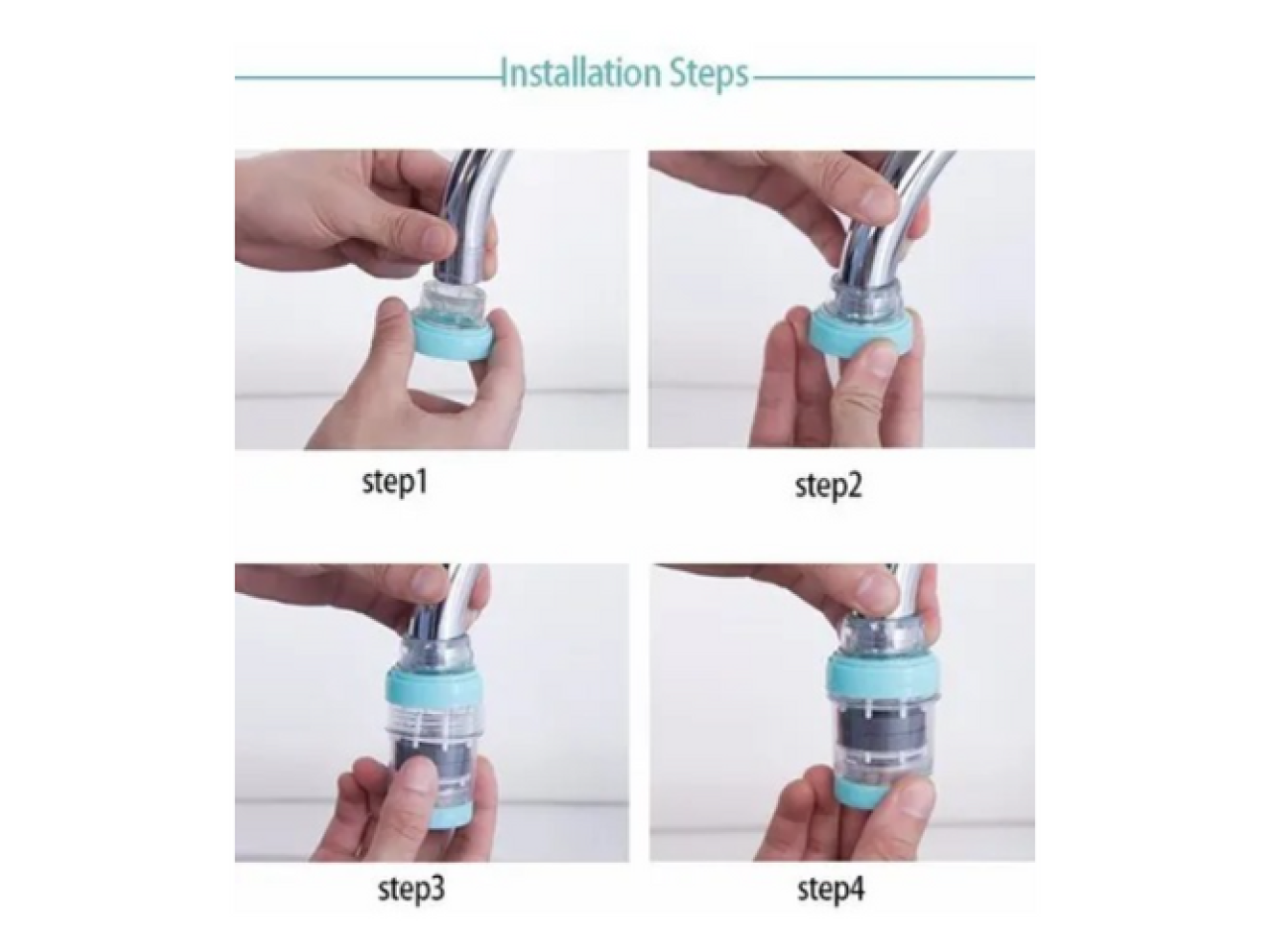 Installation Steps

step1

step2

step3

step4