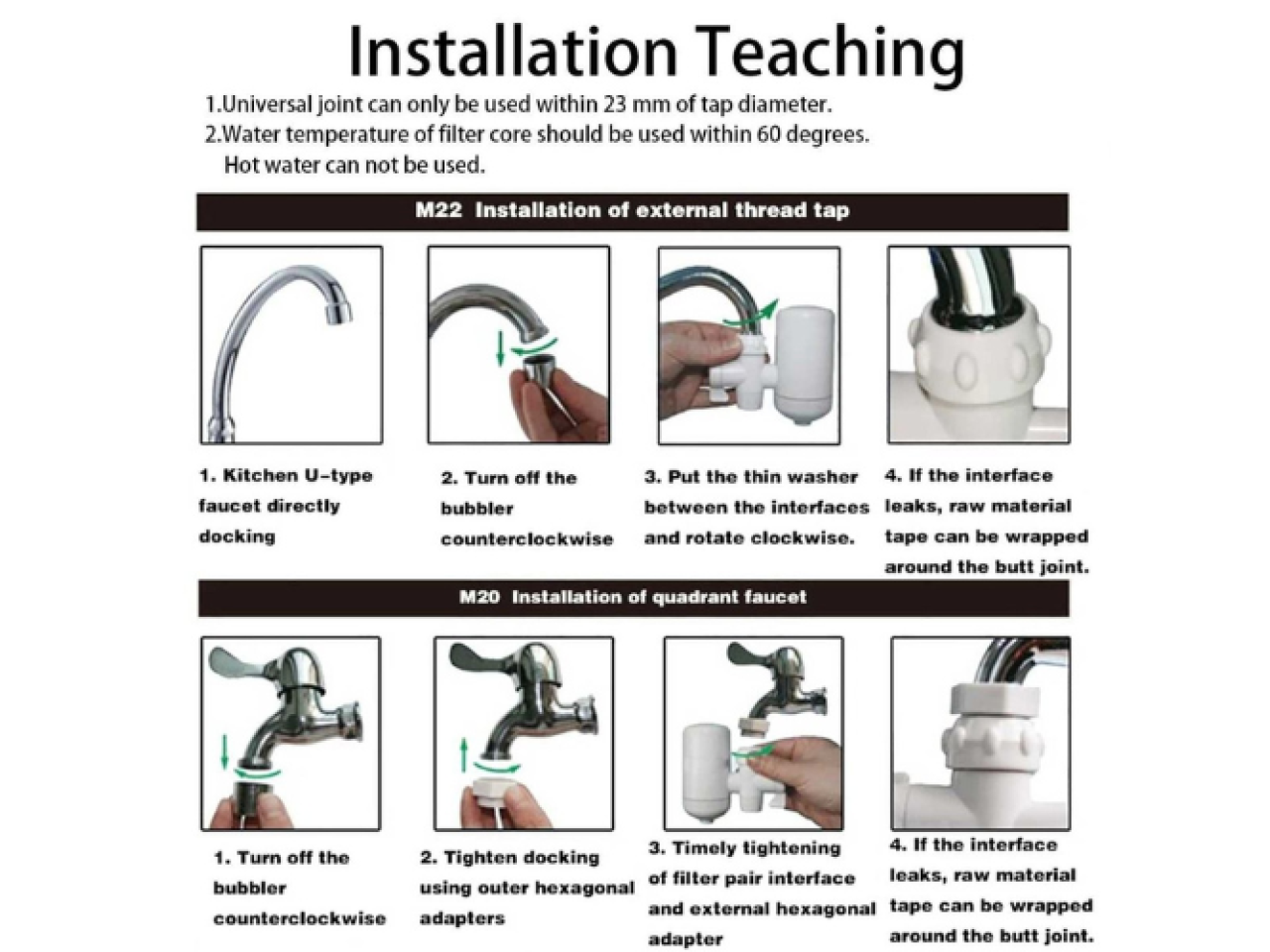 Installation Teaching

1.Universal joint can only be used within 23 mm of tap diameter.
2.Water temperature of filter core should be used within 60 degrees. Hot water can not be used.

M22 Installation of external thread tap

1. Kitchen U-type faucet directly docking

2. Turn off the bubbler counterclockwise

3. Put the thin washer between the interfaces and rotate clockwise.

4. If the interface leaks, raw material tape can be wrapped around the butt joint.

M20 Installation of quadrant faucet

1. Turn off the bubbler counterclockwise

2. Tighten docking using outer hexagonal adapters

3. Timely tightening of filter pair interface and external hexagonal adapter

4. If the interface leaks, raw material tape can be wrapped around the butt joint.