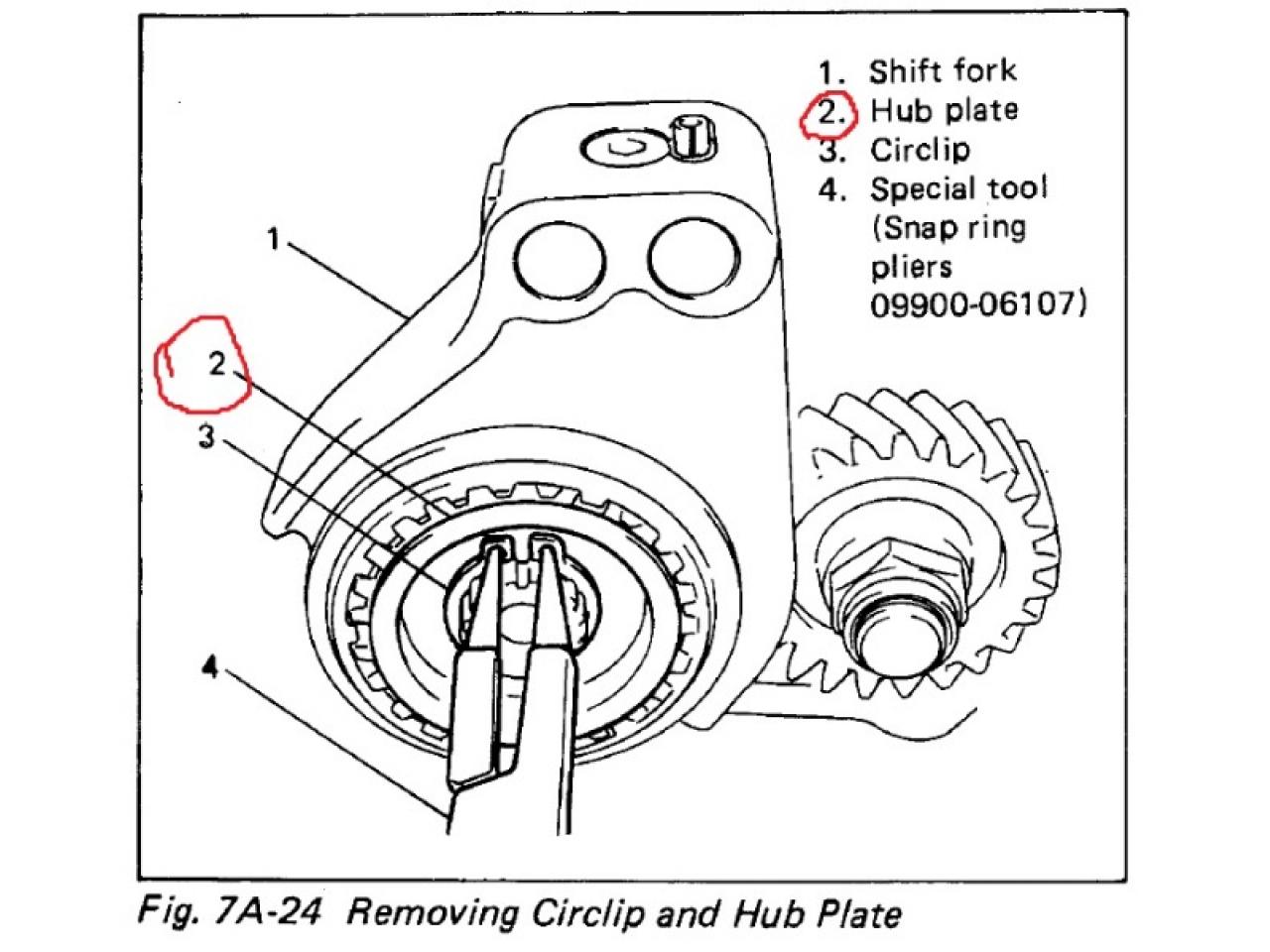 1. Shift fork
2. Hub plate
3. Circlip
4. Special tool (Snap ring pliers 09900-06107)

1

2

3

4

Fig. 7A-24 Removing Circlip and Hub Plate