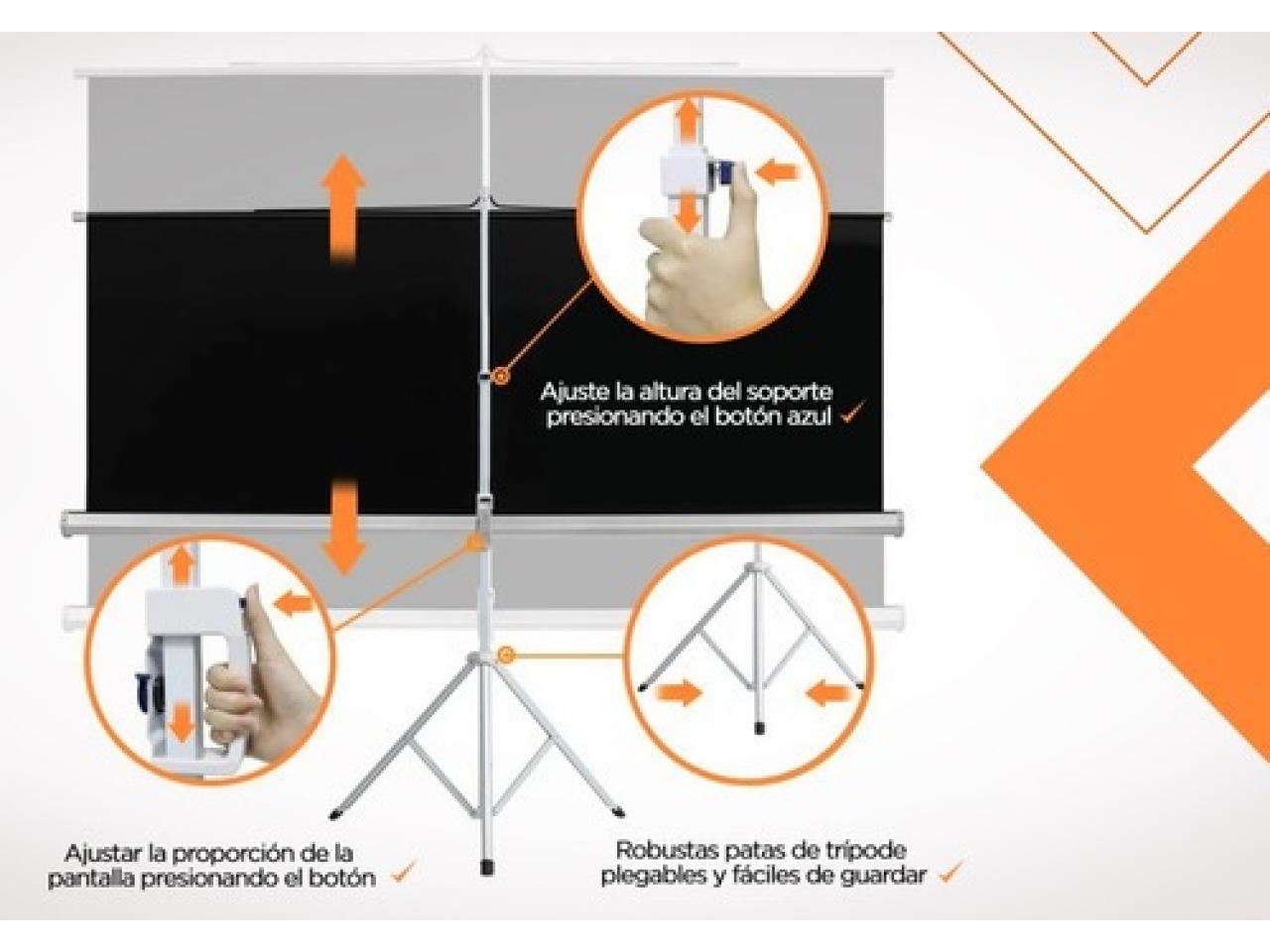 Ajuste la altura del soporte presionando el botón azul ✓

Ajustar la proporción de la pantalla presionando el botón ✓

Robustas patas de trípode plegables y fáciles de guardar ✓