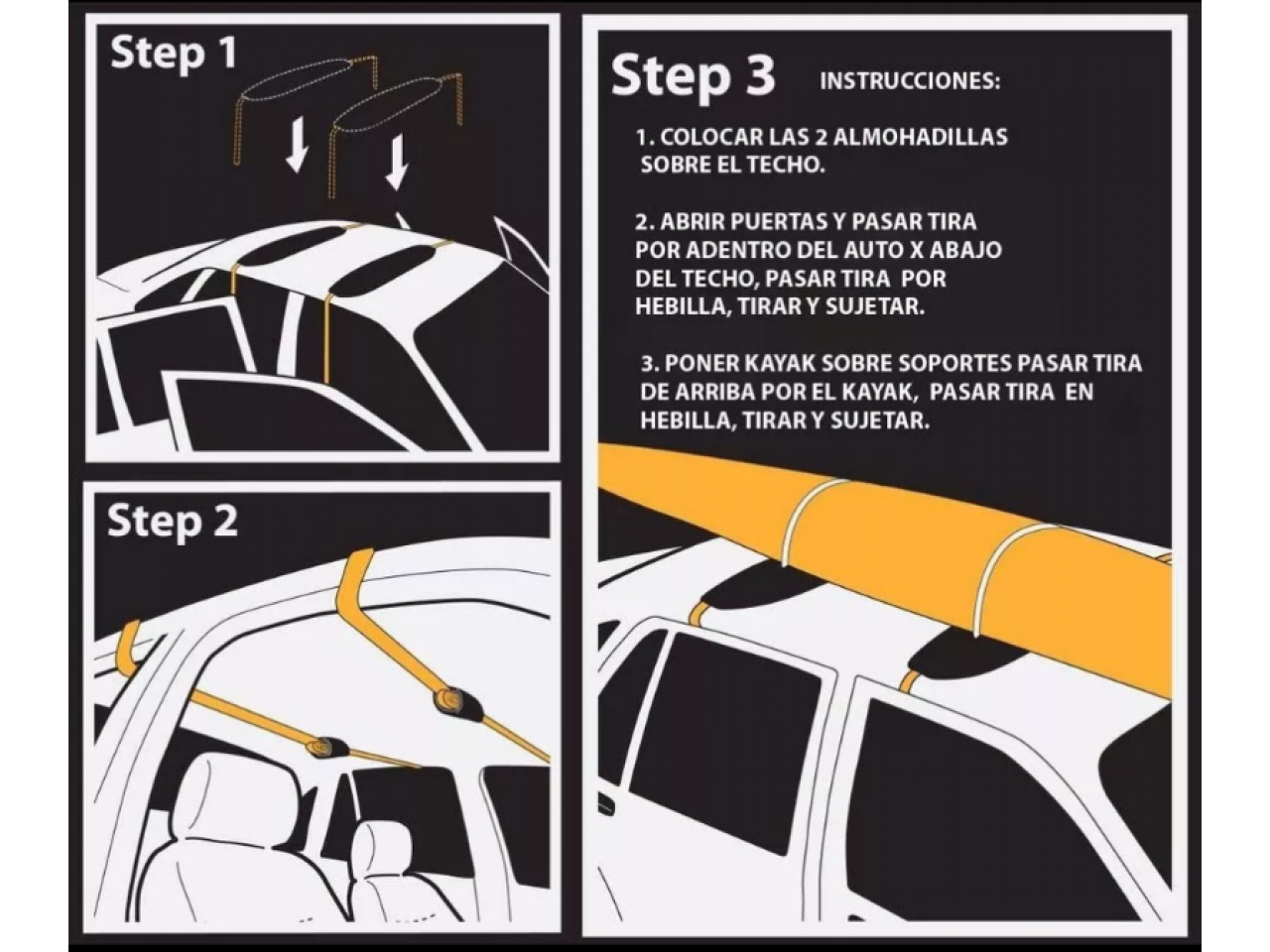 Step 1

Step 2

Step 3

INSTRUCCIONES:

1. COLOCAR LAS 2 ALMOHADILLAS SOBRE EL TECHO.

2. ABRIR PUERTAS Y PASAR TIRA POR ADENTRO DEL AUTO X ABAJO DEL TECHO, PASAR TIRA POR HEBILLA, TIRAR Y SUJETAR.

3. PONER KAYAK SOBRE SOPORTES PASAR TIRA DE ARRIBA POR EL KAYAK, PASAR TIRA EN HEBILLA, TIRAR Y SUJETAR.