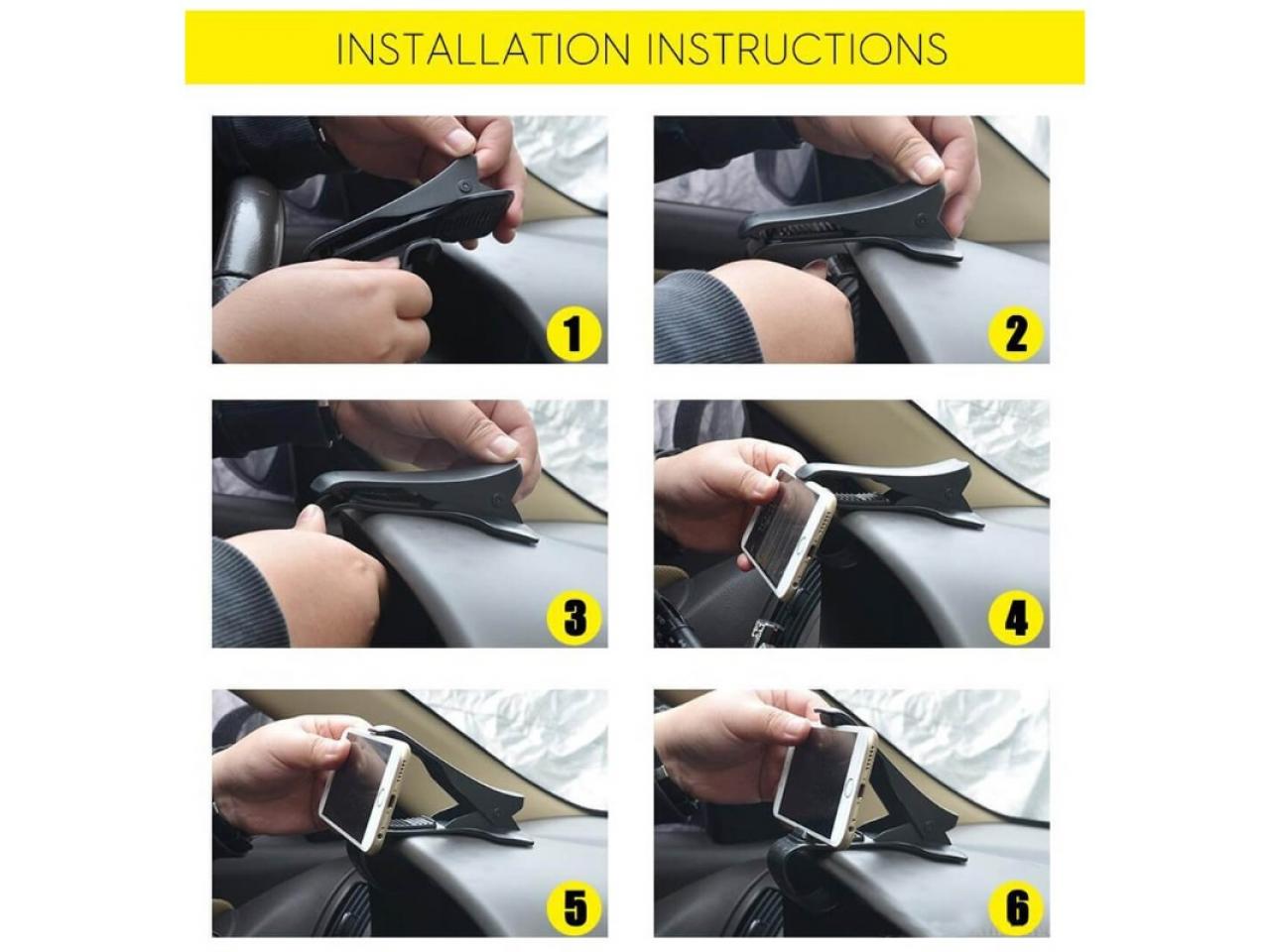 INSTALLATION INSTRUCTIONS

1

2

3

4

5

6