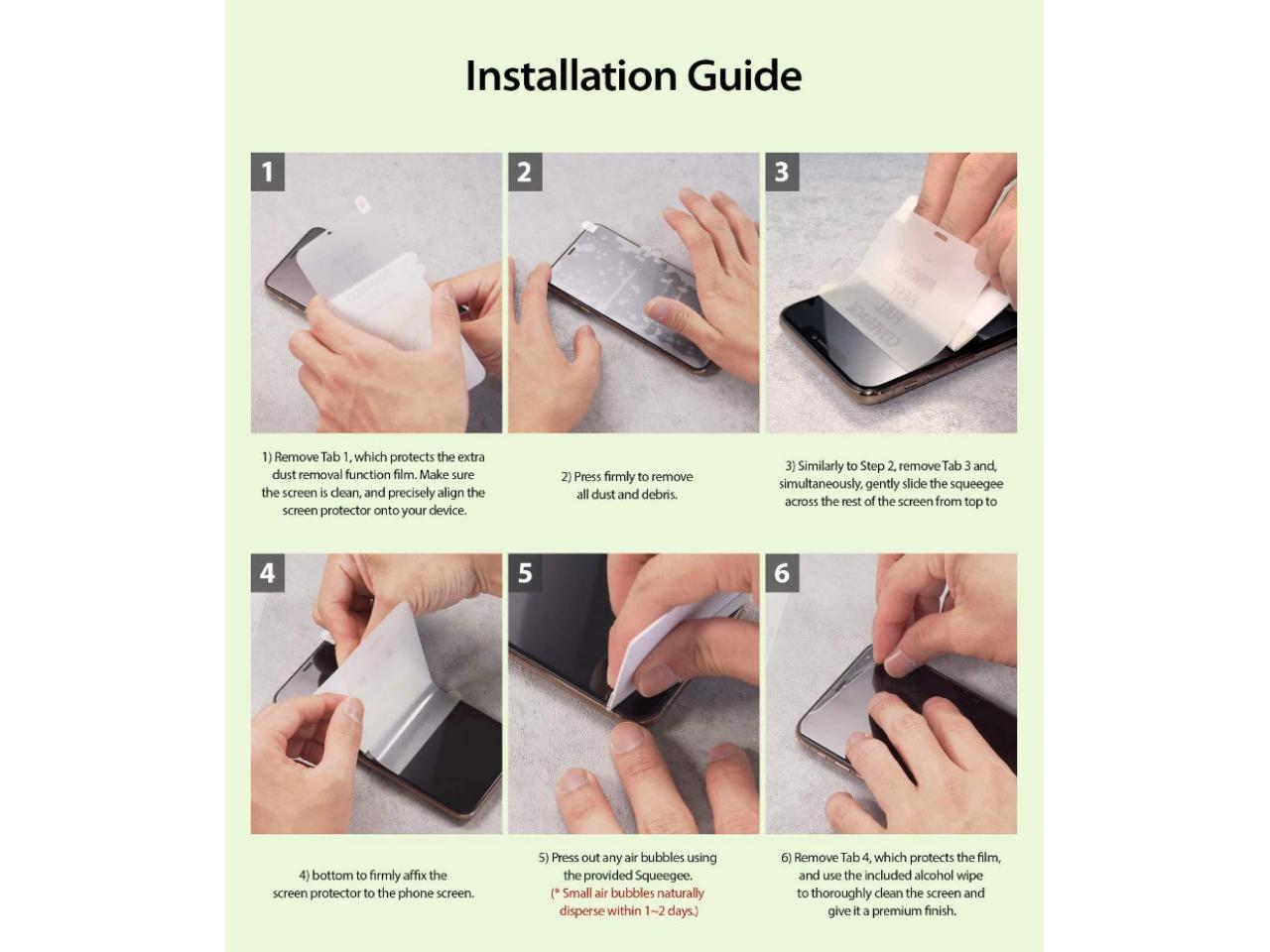 Installation Guide

1

2

3

1) Remove Tab 1, which protects the extra dust removal function film. Make sure the screen is clean, and precisely align the screen protector onto your device.

2) Press firmly to remove all dust and debris.

3) Similarly to Step 2, remove Tab 3 and, simultaneously, gently slide the squeegee across the rest of the screen from top to

4

5

6

4) bottom to firmly affix the screen protector to the phone screen.

5) Press out any air bubbles using the provided Squeegee.
(* Small air bubbles naturally disperse within 1~2 days.)

6) Remove Tab 4, which protects the film, and use the included alcohol wipe to thoroughly clean the screen and give it a premium finish.